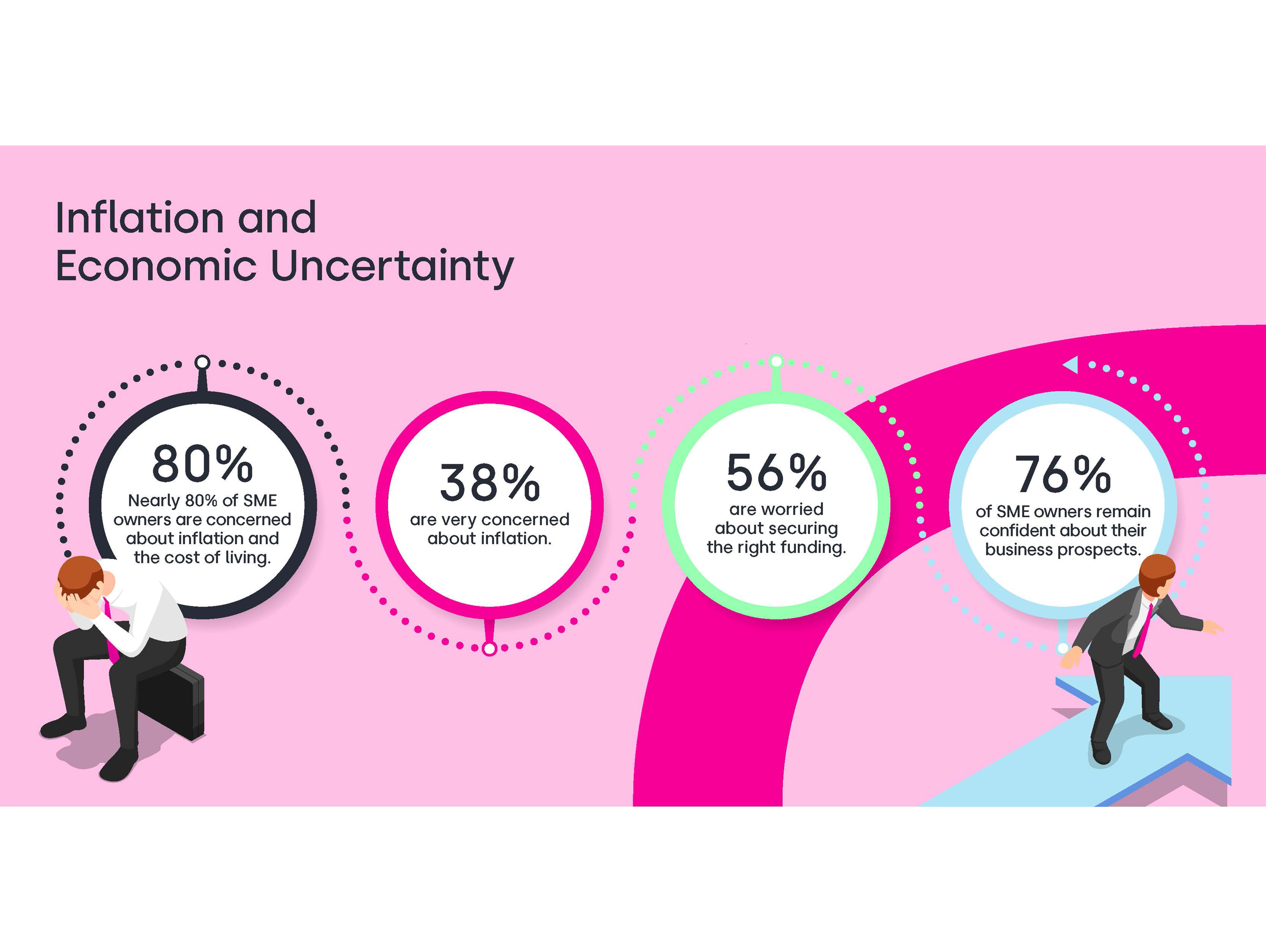 Inflation and Economic Uncertainty

80%
Nearly 80% of SME owners are concerned about inflation and the cost of living.

38%
are very concerned about inflation.

56%
are worried about securing the right funding.

76%
of SME owners remain confident about their business prospects.